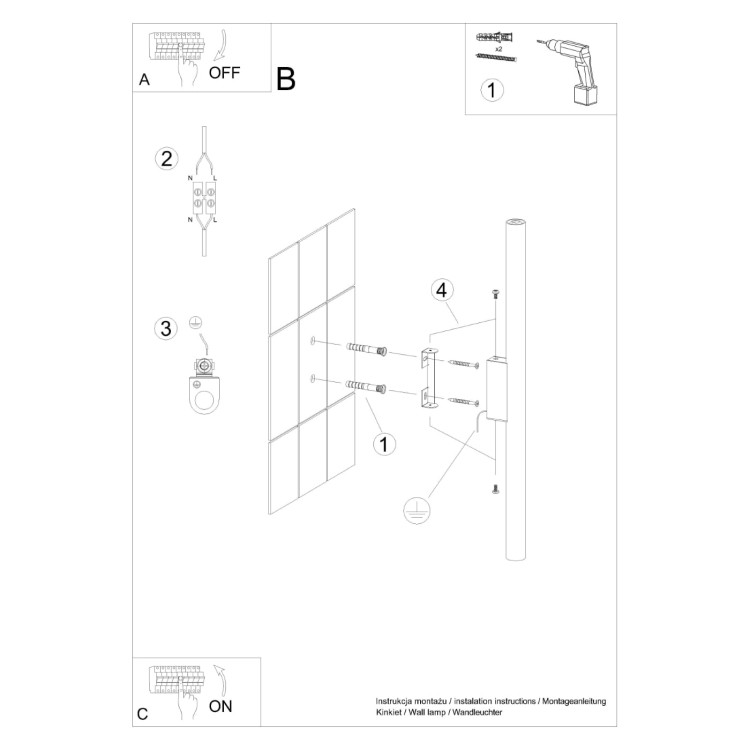 A OFF

B

x2

1

2

N L

N L

3

4

1

C ON

Instrukcja montażu / instalation instructions / Montageanleitung
Kinkiet / Wall lamp / Wandleuchter