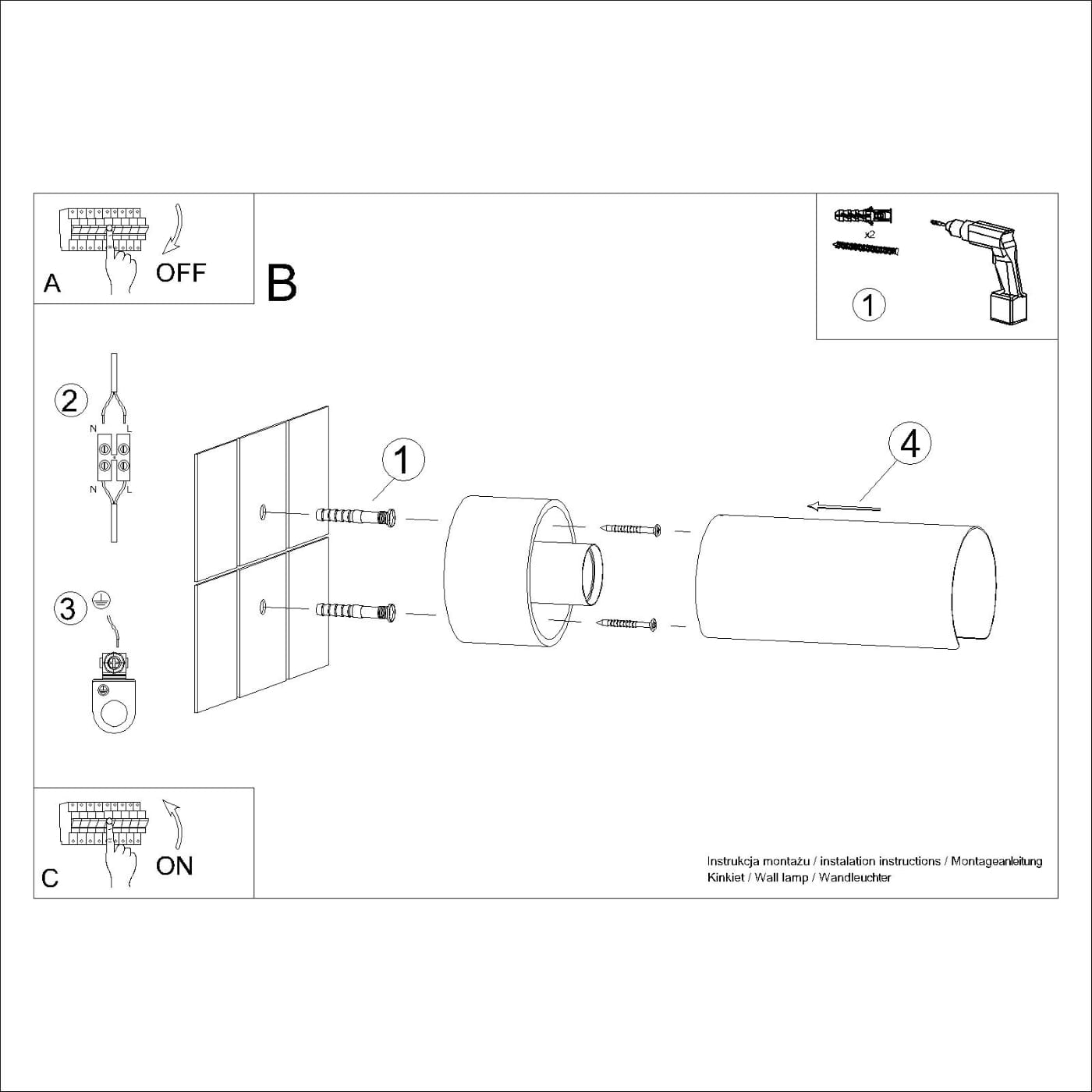 A OFF

B

x2

1

2

N L

N L

3

1

4

C ON

Instrukcja montażu / instalation instructions / Montageanleitung
Kinkiet / Wall lamp / Wandleuchter