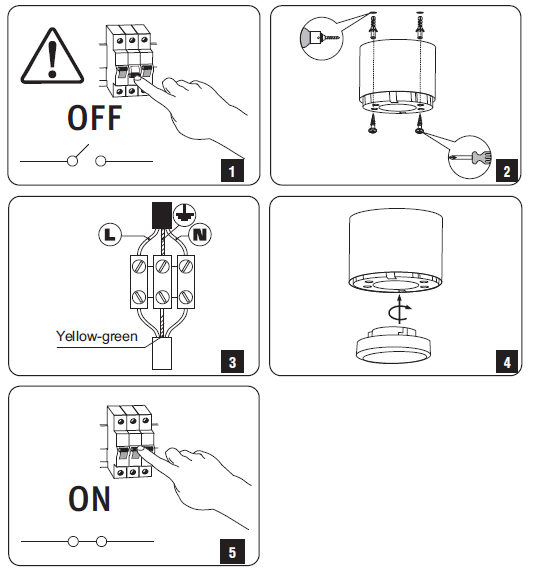 OFF

1

2

L

N

Yellow-green

3

4

ON

5