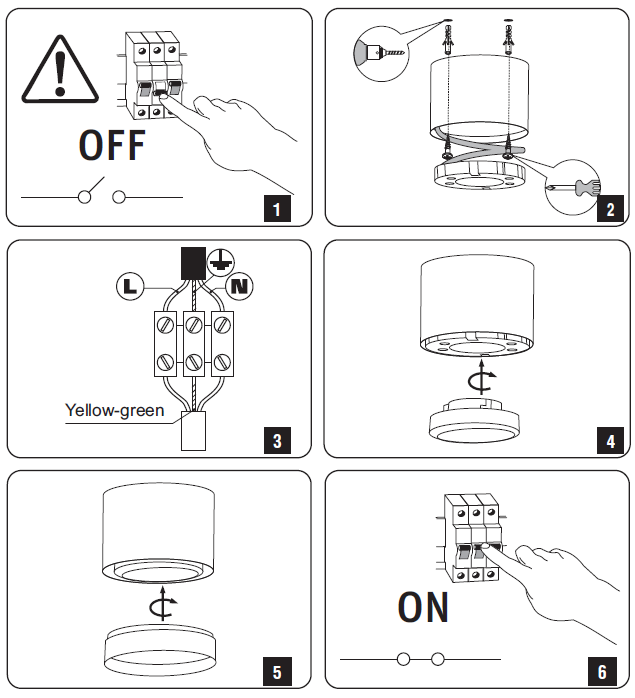 OFF

1

2

L

N

Yellow-green

3

4

5

ON

6