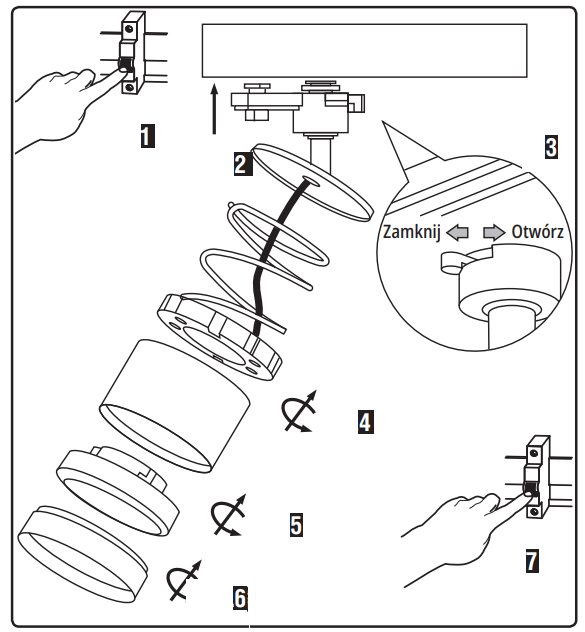 1

2

3

Zamknij Otwórz

4

5

6

7