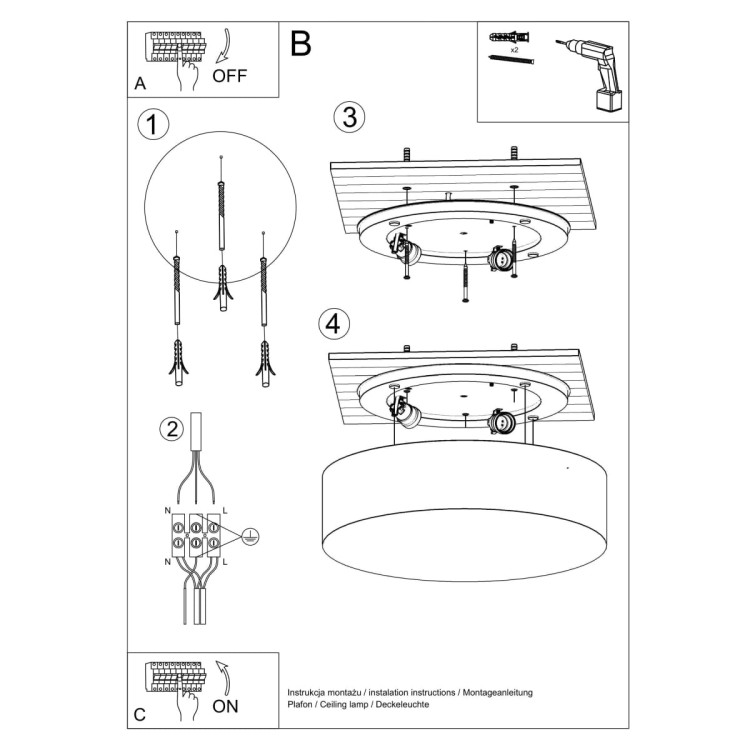 A
OFF

B

x2

1

3

4

2

N
L
N
L

C
ON

Instrukcja montażu / instalation instructions / Montageanleitung
Plafon / Ceiling lamp / Deckeleuchte