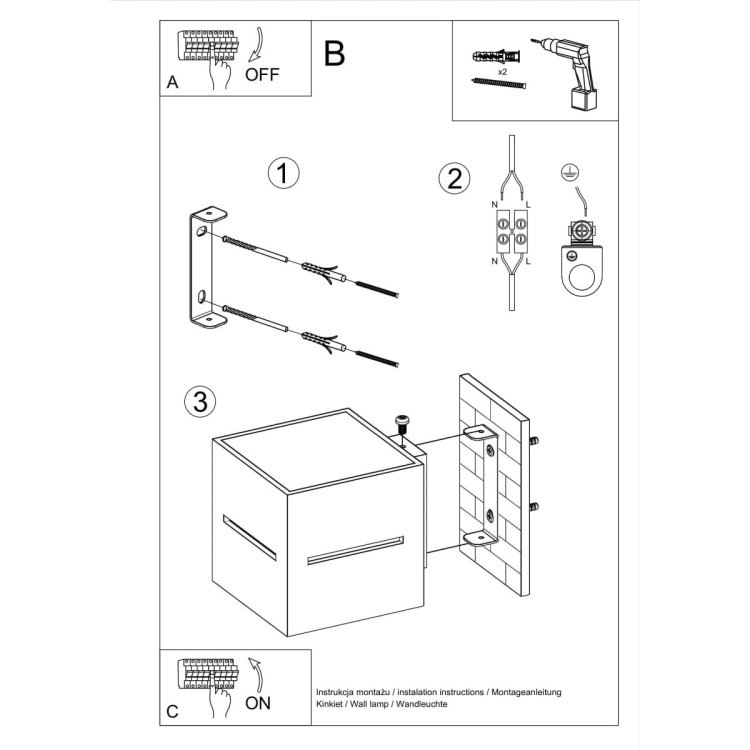 A
OFF
B
x2
1
2
N
L
N
L
3
C
ON
Instrukcja montażu / instalation instructions / Montageanleitung
Kinkiet / Wall lamp / Wandleuchte