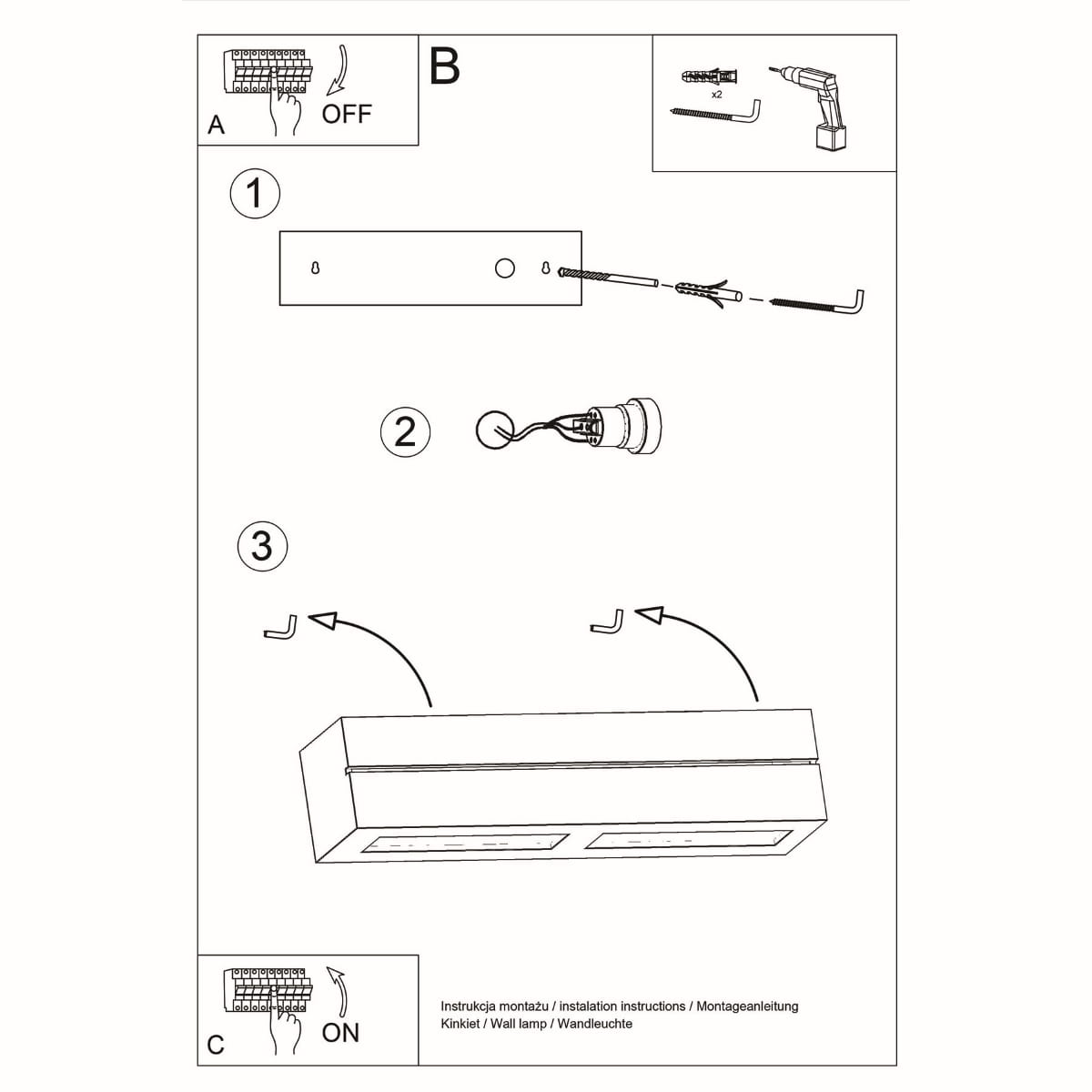 A
OFF

B

x2

1

2

3

C
ON

Instrukcja montażu / instalation instructions / Montageanleitung
Kinkiet / Wall lamp / Wandleuchte