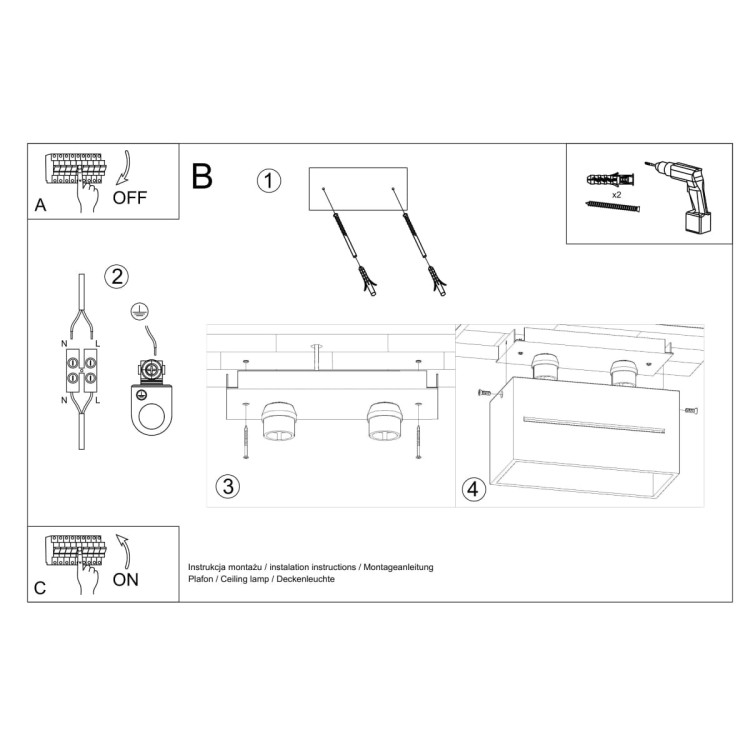 A
OFF

B

1

x2

2

N L
N L

3

4

C
ON

Instrukcja montażu / instalation instructions / Montageanleitung
Plafon / Ceiling lamp / Deckenleuchte