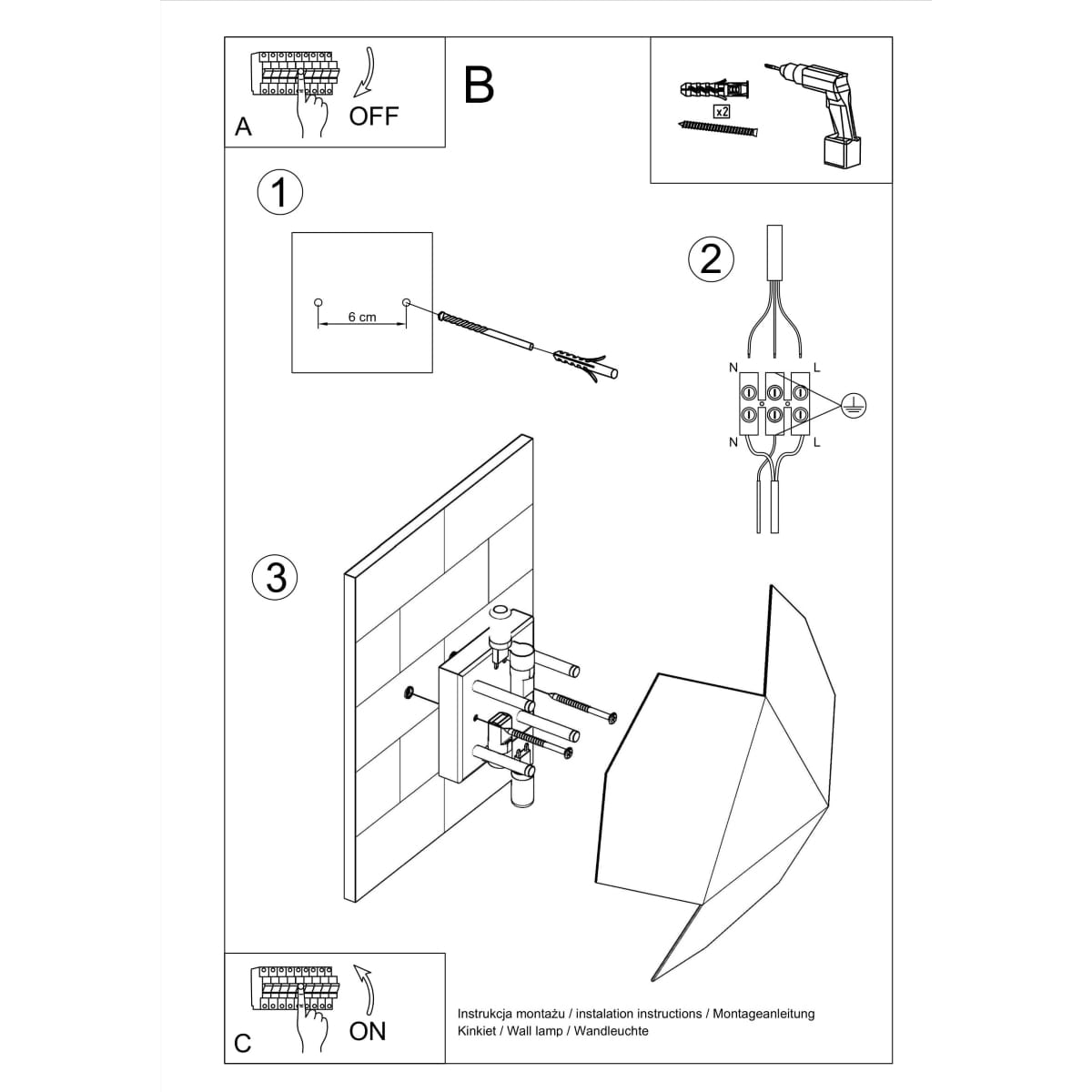 A
OFF

B

x2

1

6 cm

2

N
L
N
L

3

C
ON

Instrukcja montażu / instalation instructions / Montageanleitung
Kinkiet / Wall lamp / Wandleuchte