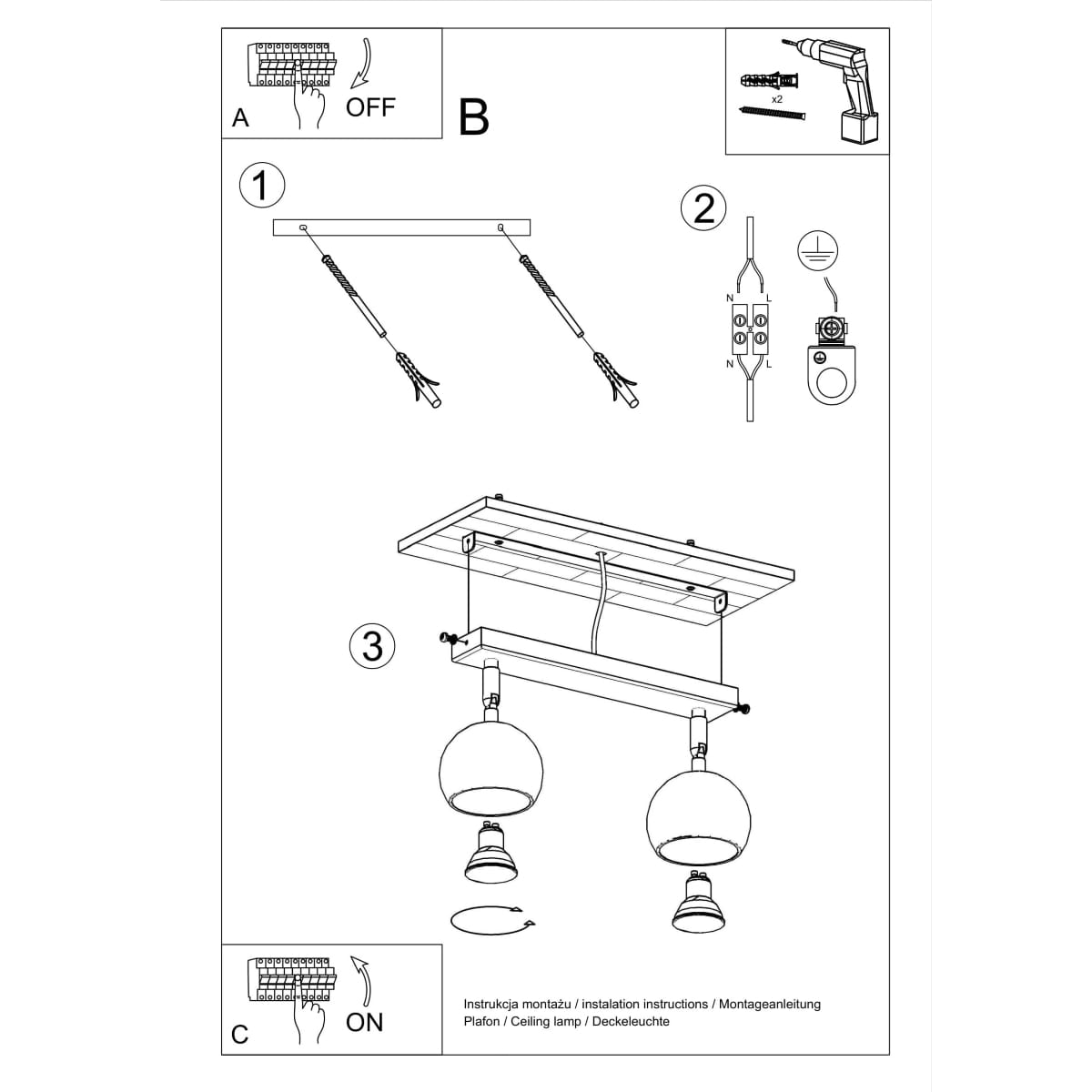 A
OFF

B

x2

1

2

N
L
N
L

3

C
ON

Instrukcja montażu / instalation instructions / Montageanleitung
Plafon / Ceiling lamp / Deckeleuchte