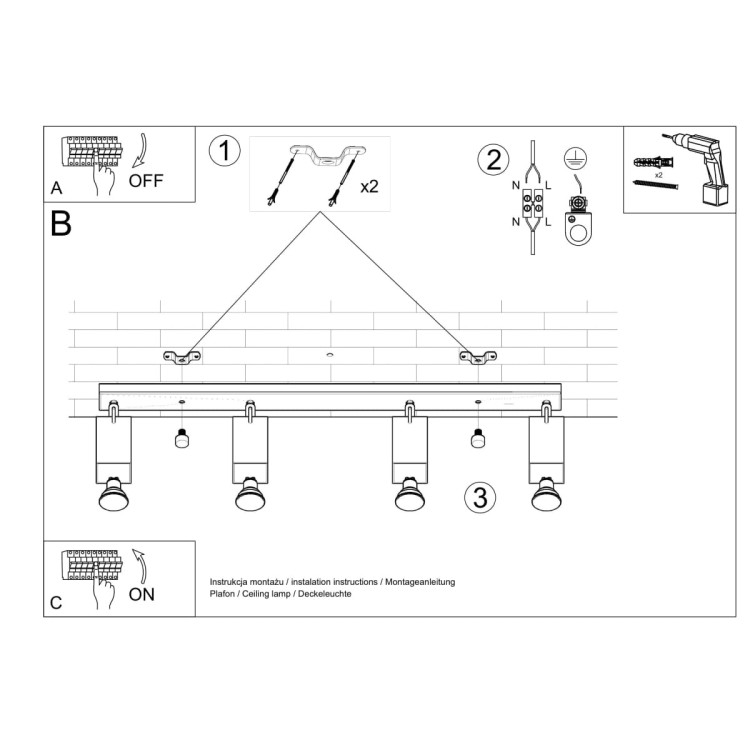 A
OFF

1
x2

2
N L
N L

x2

B

3

C
ON

Instrukcja montażu / instalation instructions / Montageanleitung
Plafon / Ceiling lamp / Deckeleuchte