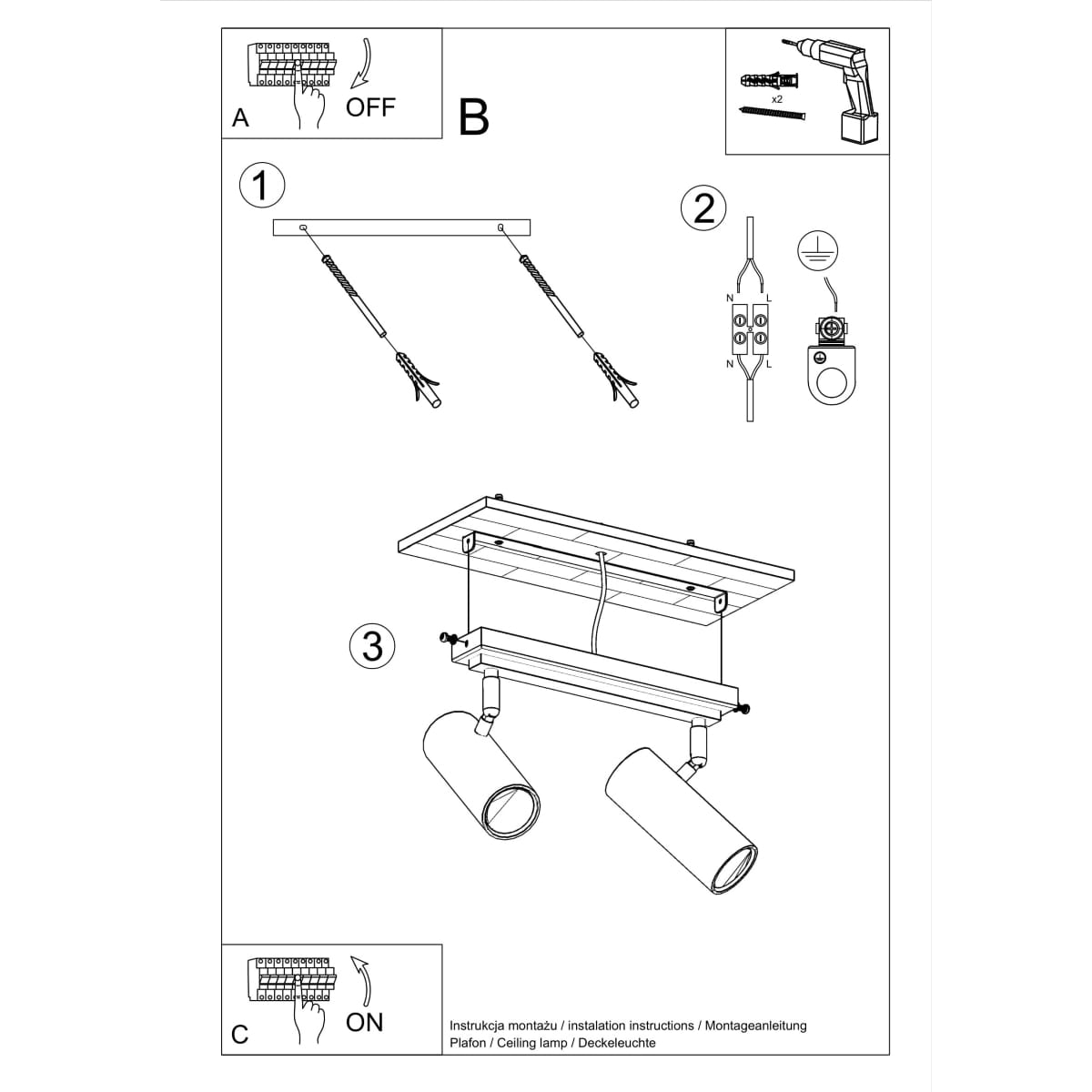 A

OFF

B

x2

1

2

N L

N L

3

C

ON

Instrukcja montażu / instalation instructions / Montageanleitung
Plafon / Ceiling lamp / Deckeleuchte