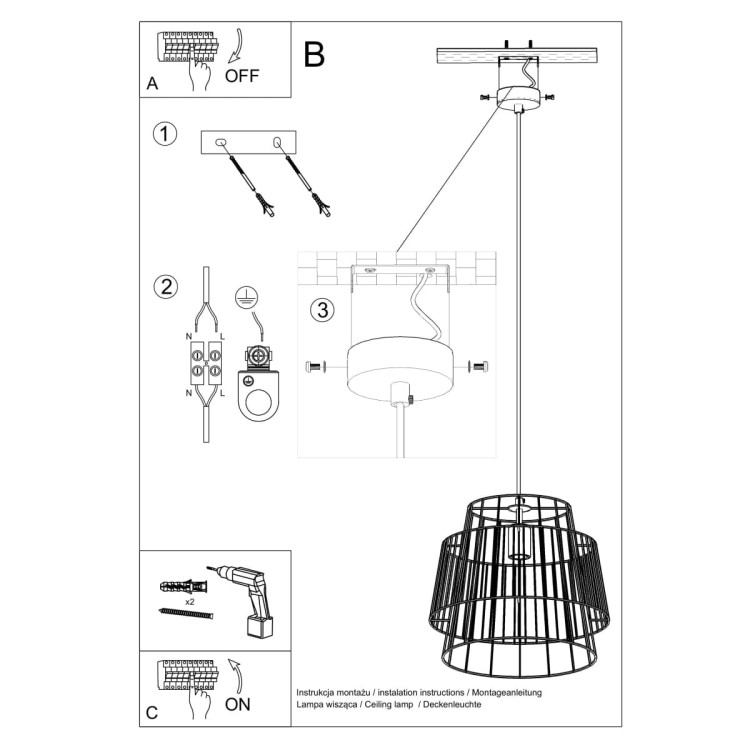 A
OFF

B

1

2

N L

N L

3

x2

C
ON

Instrukcja montażu / instalation instructions / Montageanleitung
Lampa wisząca / Ceiling lamp / Deckenleuchte