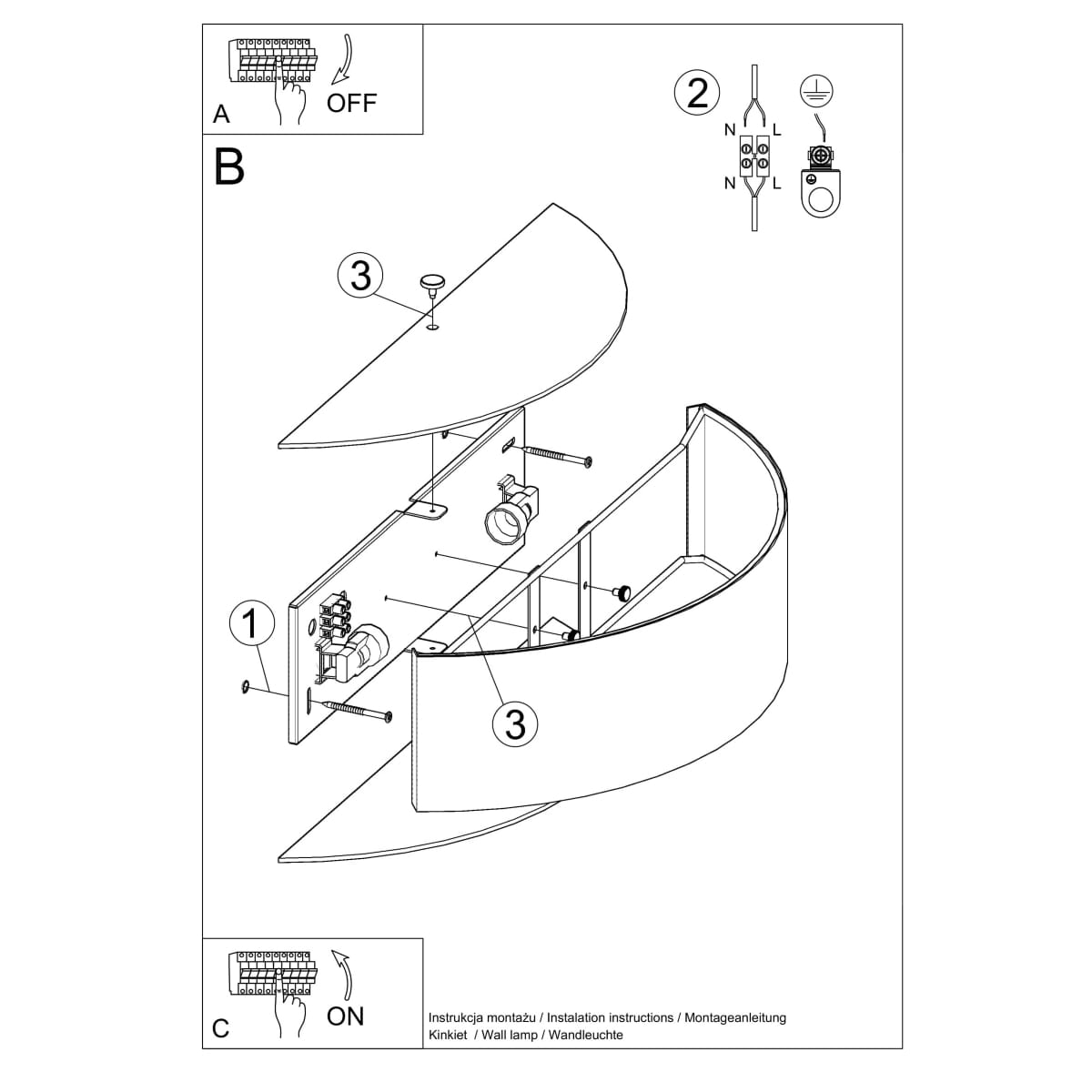 A
OFF

2
N
L
N
L

B

3

1

3

C
ON

Instrukcja montażu / Instalation instructions / Montageanleitung
Kinkiet / Wall lamp / Wandleuchte