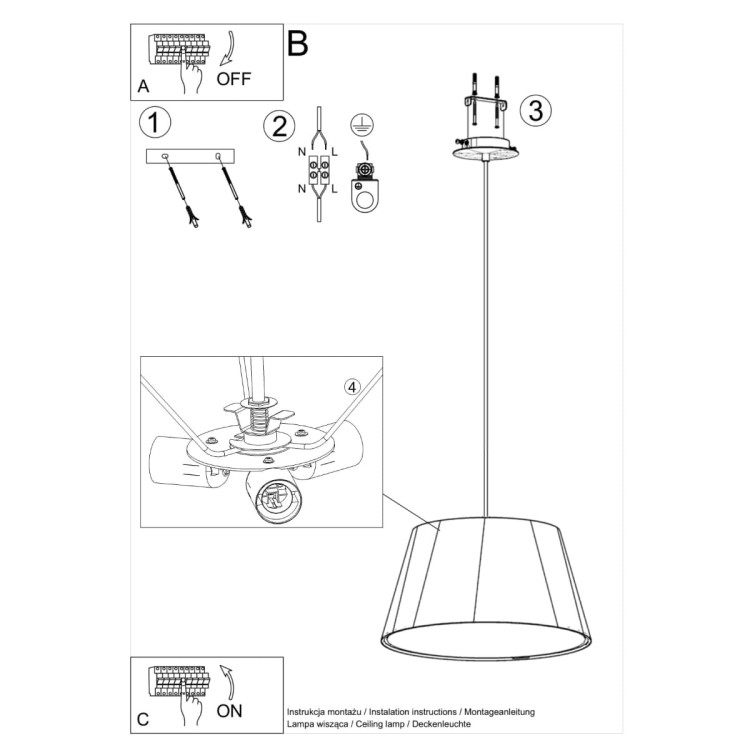 A
OFF
B
1
2
N
L
N
L
3
4
C
ON
Instrukcja montażu / Instalation instructions / Montageanleitung
Lampa wisząca / Ceiling lamp / Deckenleuchte