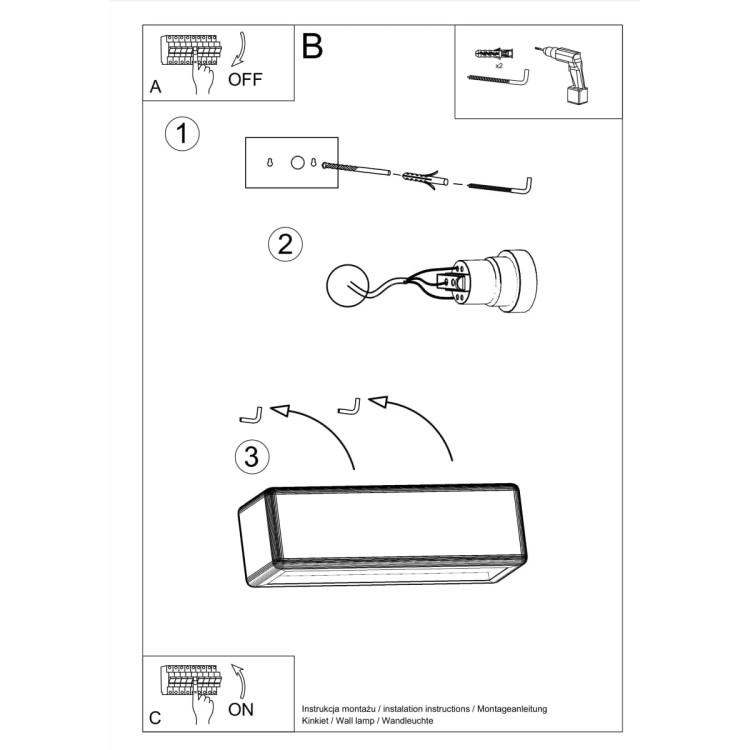 A
OFF

B

x2

1

2

3

C
ON

Instrukcja montażu / instalation instructions / Montageanleitung
Kinkiet / Wall lamp / Wandleuchte