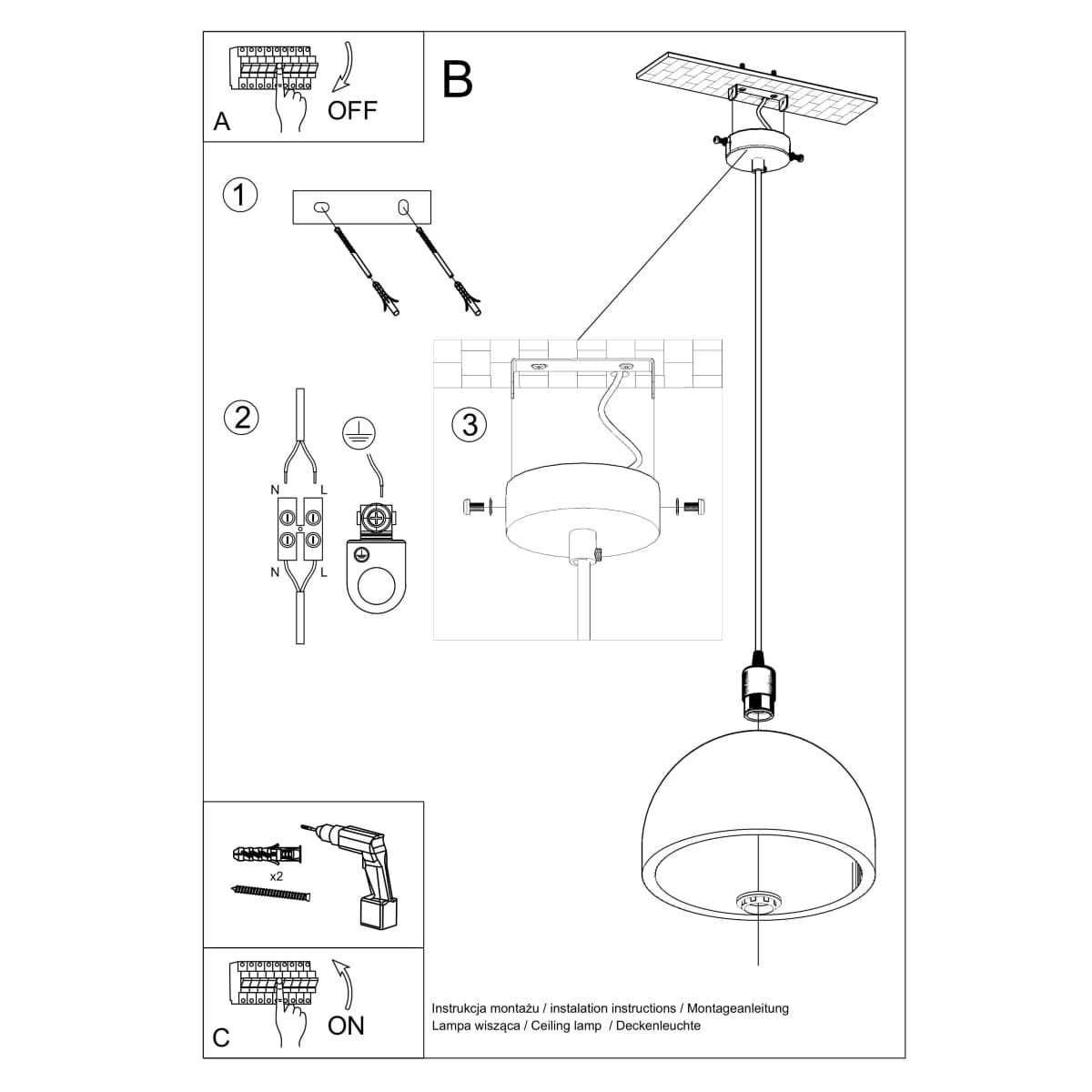 A
OFF

B

1

2
N L
N L

3

x2

C
ON

Instrukcja montażu / instalation instructions / Montageanleitung
Lampa wisząca / Ceiling lamp / Deckenleuchte