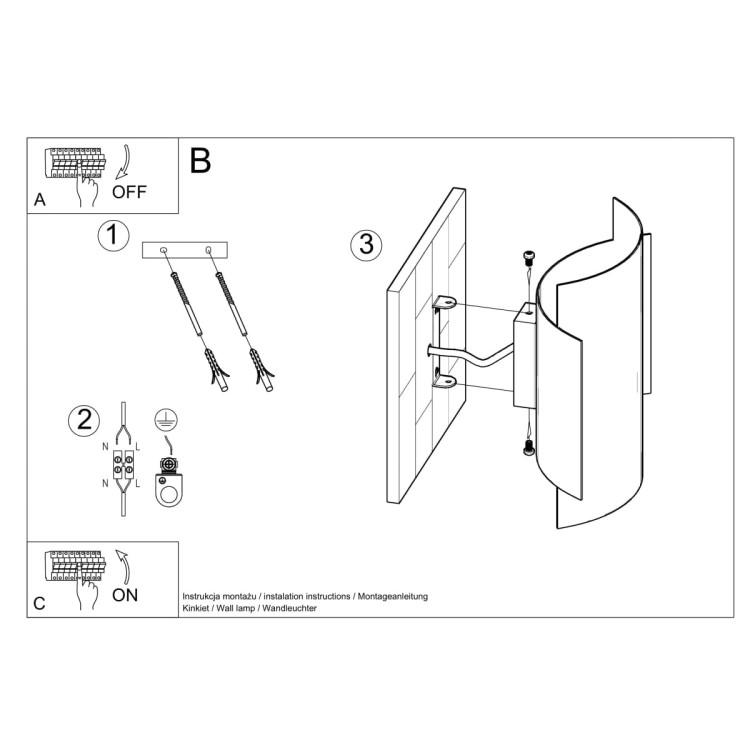 A
OFF

B

1

2
N L
N L

3

C
ON

Instrukcja montażu / instalation instructions / Montageanleitung
Kinkiet / Wall lamp / Wandleuchter