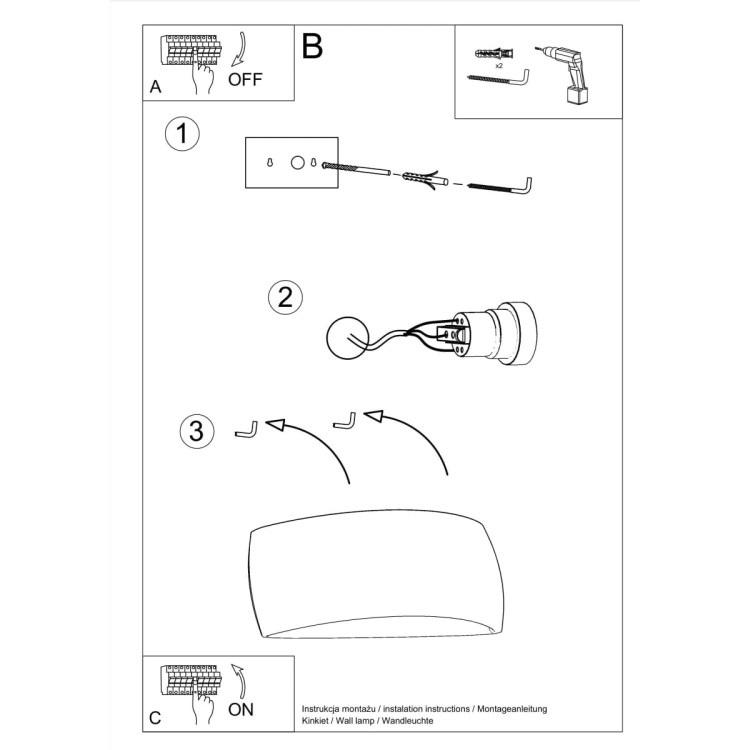 A
OFF

B

x2

1

2

3

C
ON

Instrukcja montażu / instalation instructions / Montageanleitung
Kinkiet / Wall lamp / Wandleuchte