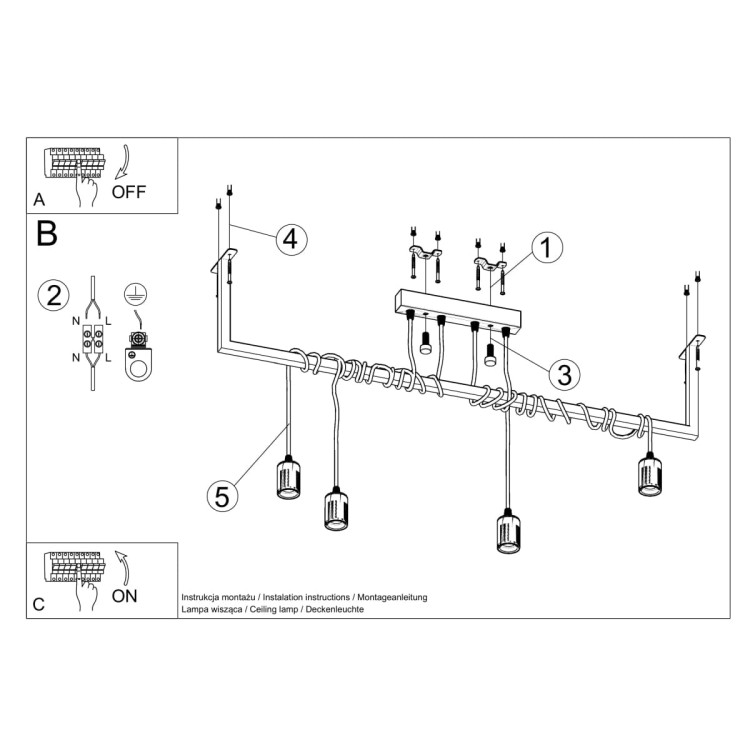 A
OFF

B

2
N L
N L

4
1
3
5

C
ON

Instrukcja montażu / Instalation instructions / Montageanleitung
Lampa wisząca / Ceiling lamp / Deckenleuchte