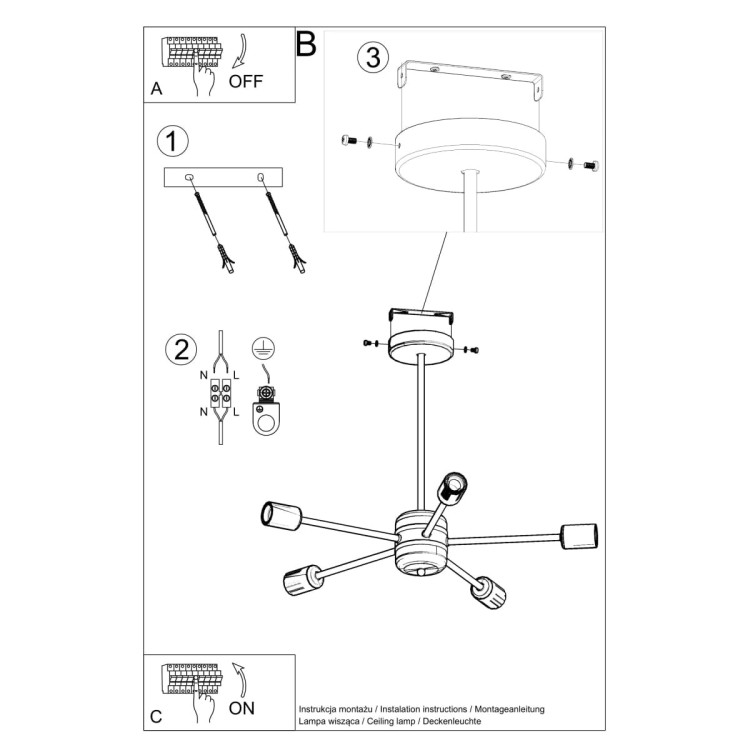 A
OFF

B

3

1

2

N L
N L

C
ON

Instrukcja montażu / Instalation instructions / Montageanleitung
Lampa wisząca / Ceiling lamp / Deckenleuchte